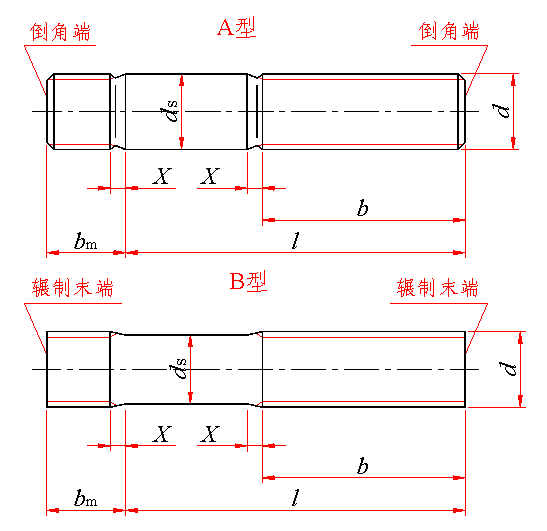 倒角端

A型

倒角端

$d_s$

$d$

$X$ $X$

$b$

$b_m$

$l$

辗制末端

B型

辗制末端

$d_s$

$d$

$X$ $X$

$b$

$b_m$

$l$