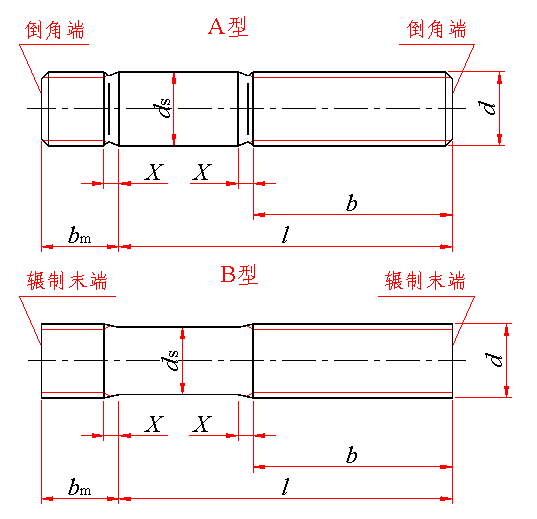 倒角端
A型
倒角端
$d_s$
$d$
$X$
$X$
$b$
$b_m$
$l$
辗制末端
B型
辗制末端
$d_s$
$d$
$X$
$X$
$b$
$b_m$
$l$