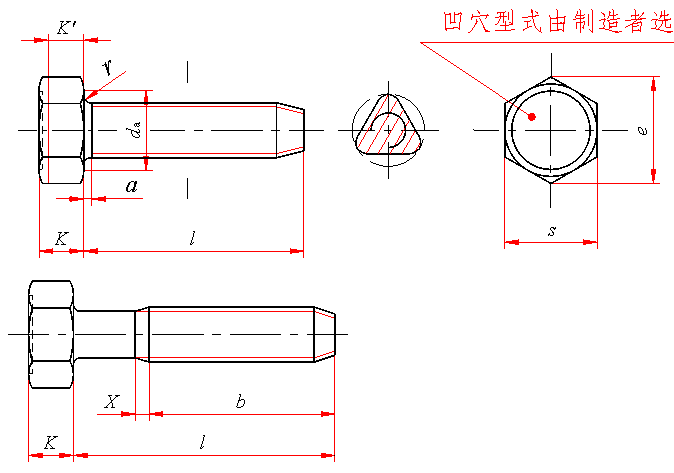 凹穴型式由制造者选

$K'$

$r$

$d_a$

$a$

$K$

$l$

$e$

$s$

$X$

$b$

$K$

$l$