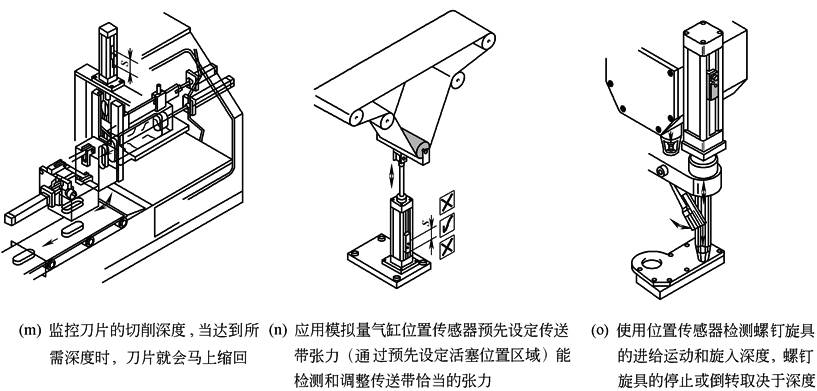 (m) 监控刀片的切削深度，当达到所需深度时，刀片就会马上缩回

(n) 应用模拟量气缸位置传感器预先设定传送带张力（通过预先设定活塞位置区域）能检测和调整传送带恰当的张力

(o) 使用位置传感器检测螺钉旋具的进给运动和旋入深度，螺钉旋具的停止或倒转取决于深度