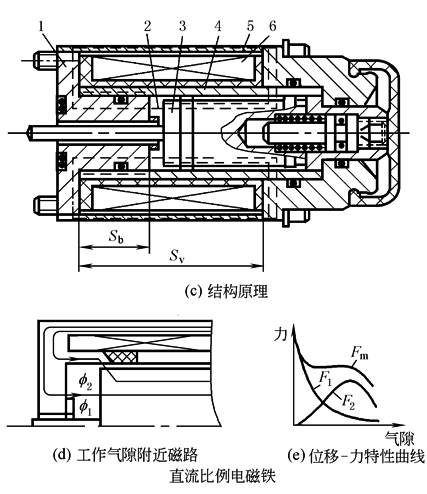 1 2 3 4 5 6

$S_b$

$S_v$

(c) 结构原理

$\phi_2$

$\phi_1$

(d) 工作气隙附近磁路

力

$F_m$

$F_1$

$F_2$

气隙

(e) 位移-力特性曲线

直流比例电磁铁