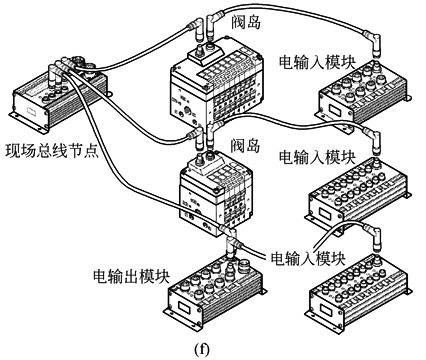 阀岛

电输入模块

现场总线节点

阀岛

电输入模块

电输入模块

电输出模块

(f)