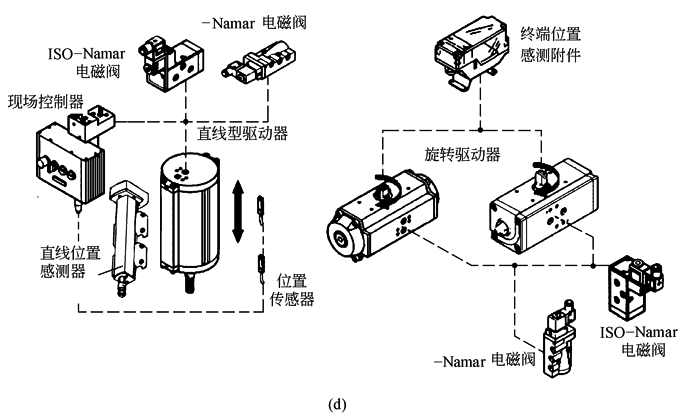 -Namar 电磁阀

ISO-Namar 电磁阀

现场控制器

直线型驱动器

直线位置感测器

位置传感器

终端位置感测附件

旋转驱动器

ISO-Namar 电磁阀

-Namar 电磁阀

(d)