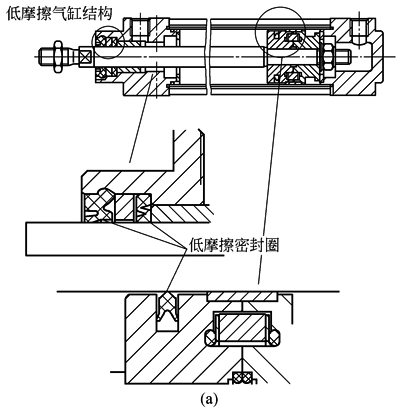 低摩擦气缸结构

低摩擦密封圈

(a)