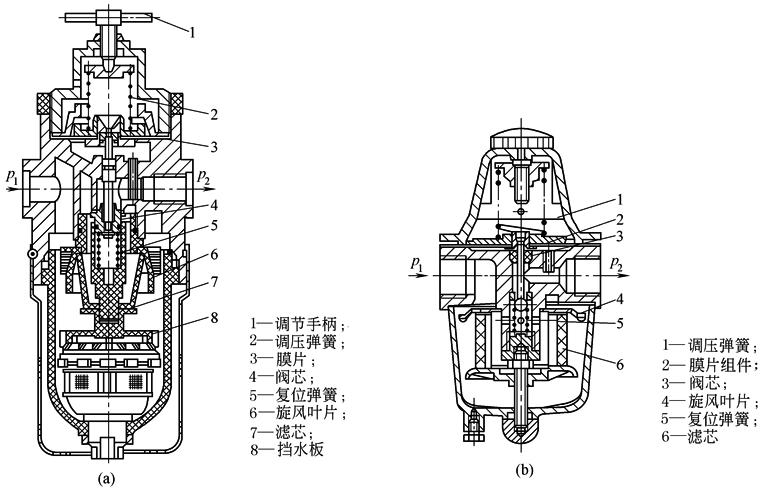 1
2
3
$p_1$
$p_2$
4
5
6
7
8

1—调节手柄；
2—调压弹簧；
3—膜片；
4—阀芯；
5—复位弹簧；
6—旋风叶片；
7—滤芯；
8—挡水板

(a)

1
2
3
$p_1$
$p_2$
4
5
6

1—调压弹簧；
2—膜片组件；
3—阀芯；
4—旋风叶片；
5—复位弹簧；
6—滤芯

(b)