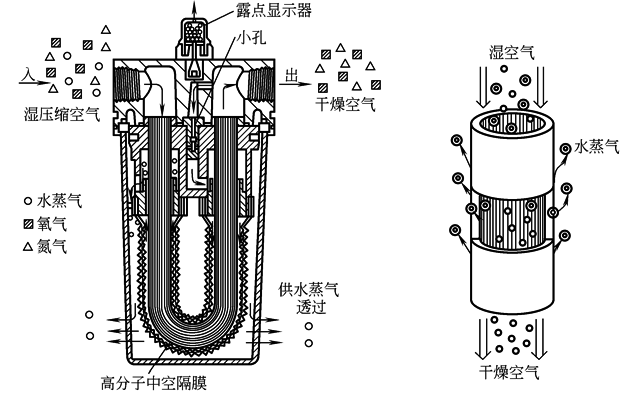 露点显示器
小孔
入
出
湿压缩空气
干燥空气
○ 水蒸气
▨ 氧气
△ 氮气
供水蒸气透过
高分子中空隔膜
湿空气
水蒸气
干燥空气