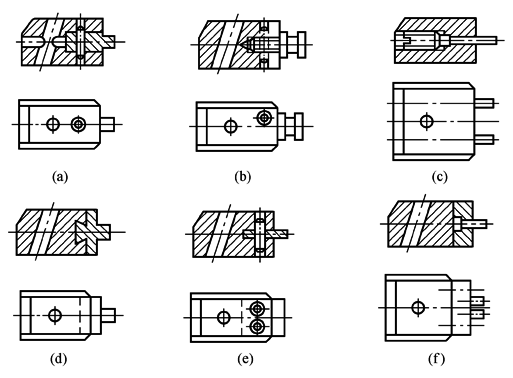 (a)

(b)

(c)

(d)

(e)

(f)