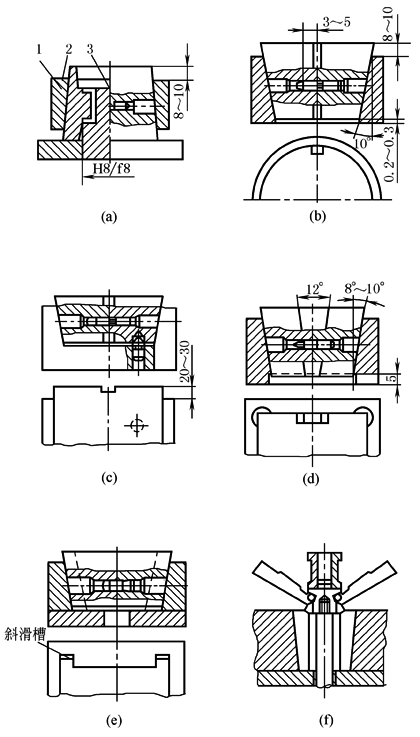 1
2
3
8~10
H8/f8
(a)

3~5
8~10
10°
0.2~0.3
(b)

20~30
(c)

12°
8°~10°
5
(d)

斜滑槽
(e)

(f)