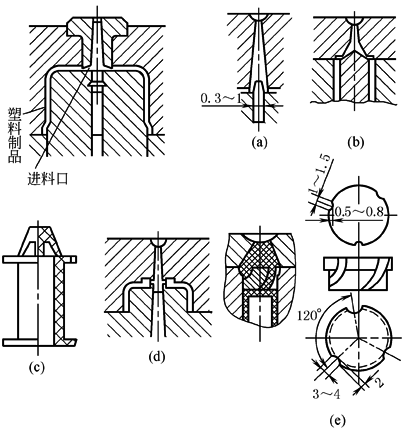 塑料制品

进料口

0.3～1

(a)

(b)

1～1.5

0.5～0.8

(c)

(d)

120°

3～4

2

(e)