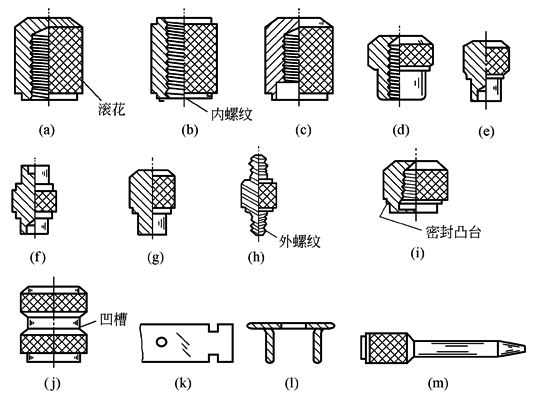 滚花

内螺纹

(a)

(b)

(c)

(d)

(e)

外螺纹

密封凸台

(f)

(g)

(h)

(i)

凹槽

(j)

(k)

(l)

(m)