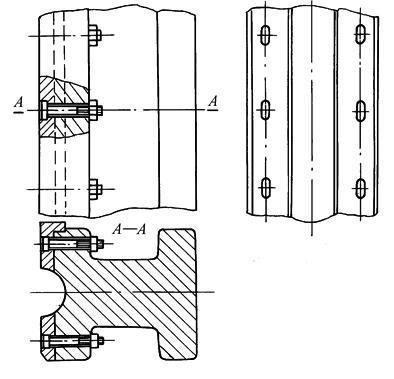 A
A
A—A