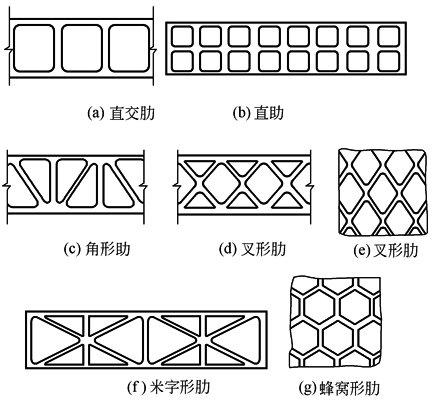 (a) 直交肋

(b) 直肋

(c) 角形肋

(d) 叉形肋

(e) 叉形肋

(f) 米字形肋

(g) 蜂窝形肋