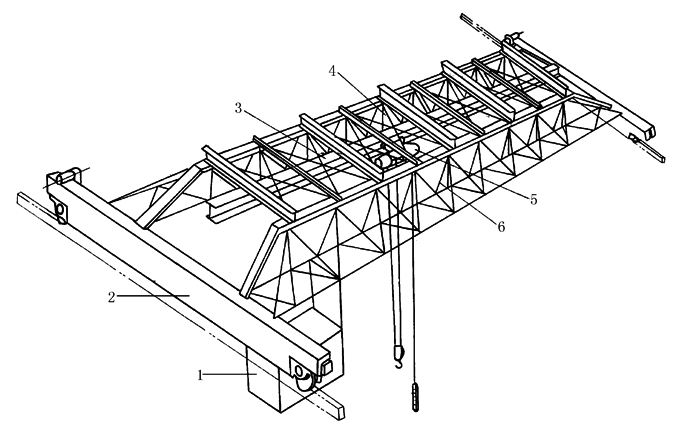 4
3
5
6
2
1