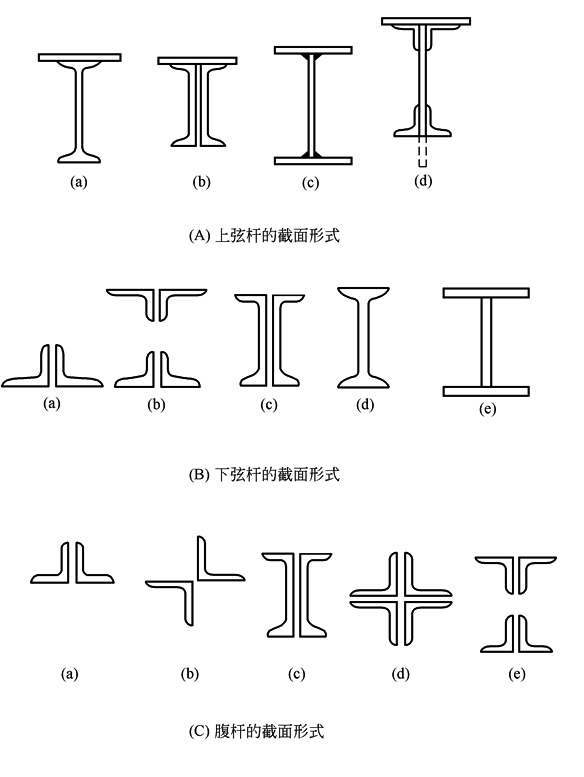 (a)
(b)
(c)
(d)

(A) 上弦杆的截面形式

(a)
(b)
(c)
(d)
(e)

(B) 下弦杆的截面形式

(a)
(b)
(c)
(d)
(e)

(C) 腹杆的截面形式