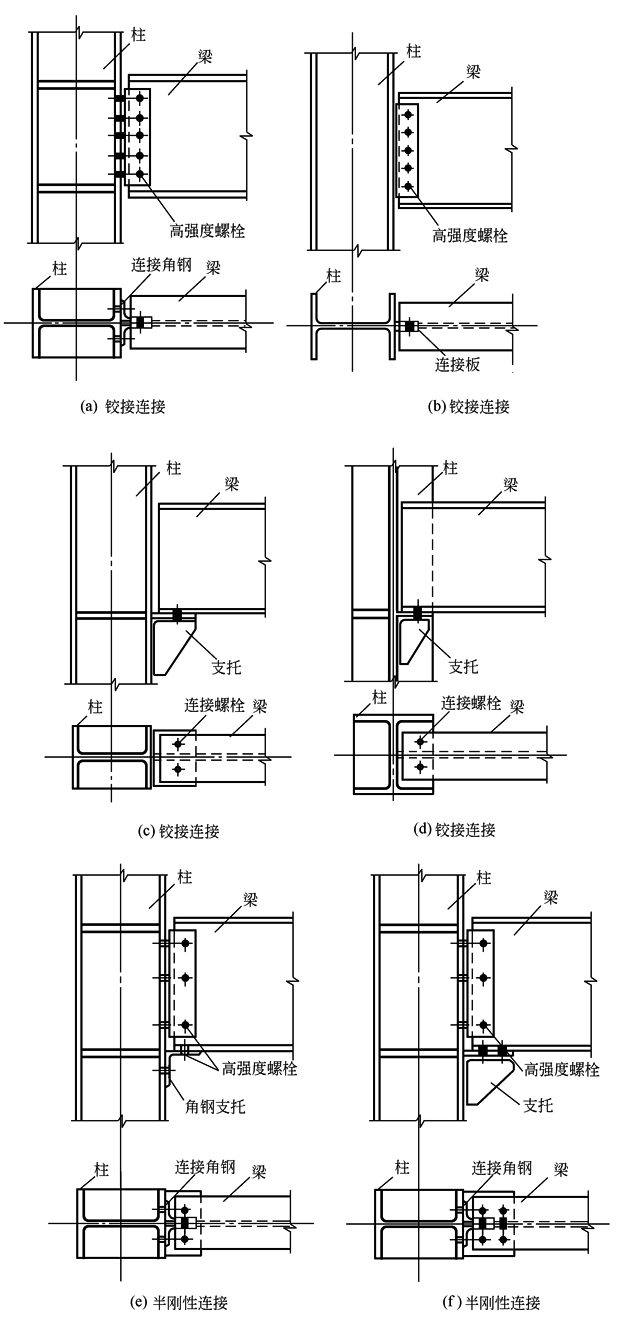 柱
梁
高强度螺栓
柱
连接角钢
梁
(a) 铰接连接

柱
梁
高强度螺栓
柱
梁
连接板
(b) 铰接连接

柱
梁
支托
柱
连接螺栓
梁
(c) 铰接连接

柱
梁
支托
柱
连接螺栓
梁
(d) 铰接连接

柱
梁
高强度螺栓
角钢支托
柱
连接角钢
梁
(e) 半刚性连接

柱
梁
高强度螺栓
支托
柱
连接角钢
梁
(f) 半刚性连接