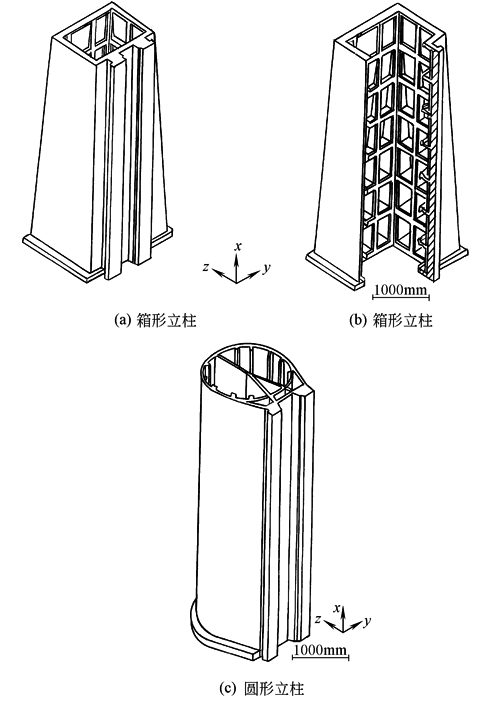 $x$
$z$
$y$
1000mm

(a) 箱形立柱

(b) 箱形立柱

$x$
$z$
$y$
1000mm

(c) 圆形立柱