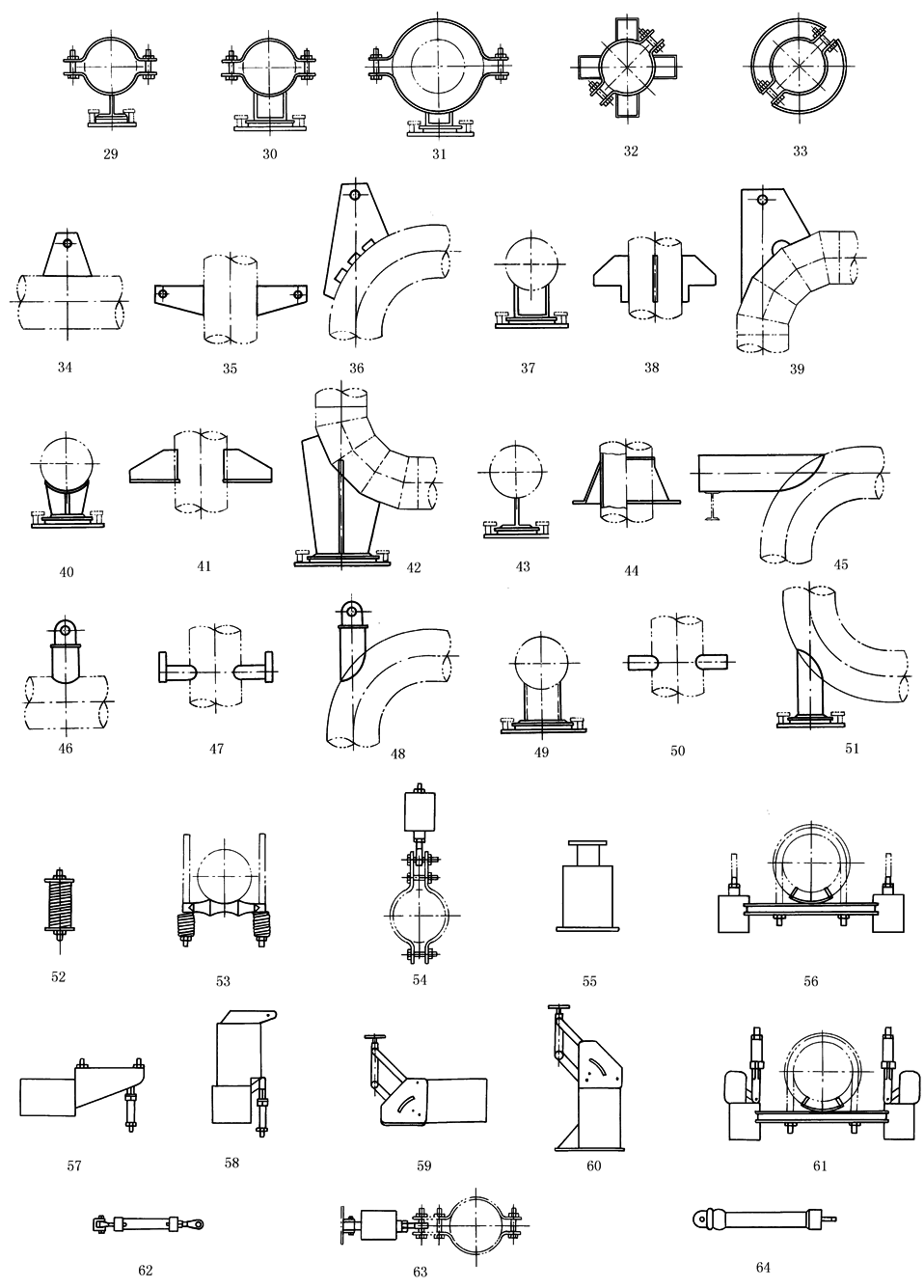 29 30 31 32 33

34 35 36 37 38 39

40 41 42 43 44 45

46 47 48 49 50 51

52 53 54 55 56

57 58 59 60 61

62 63 64