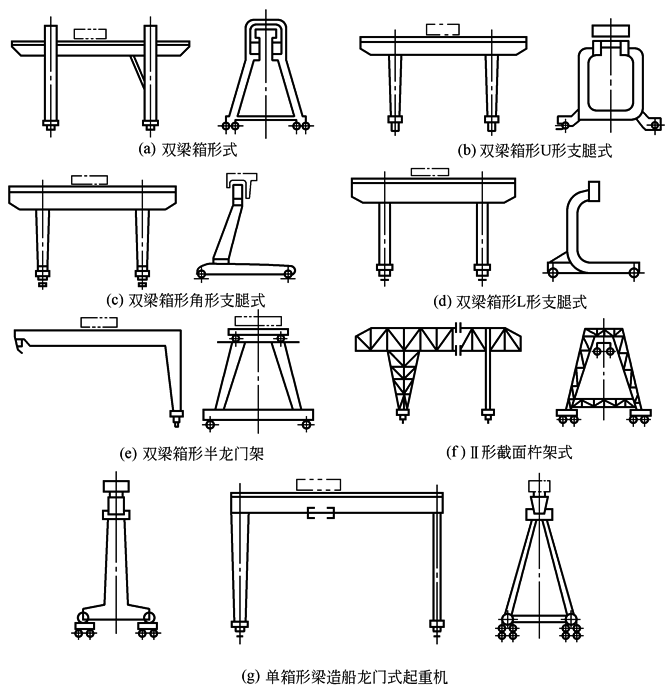 (a) 双梁箱形式

(b) 双梁箱形U形支腿式

(c) 双梁箱形角形支腿式

(d) 双梁箱形L形支腿式

(e) 双梁箱形半龙门架

(f) Ⅱ形截面杆架式

(g) 单箱形梁造船龙门式起重机