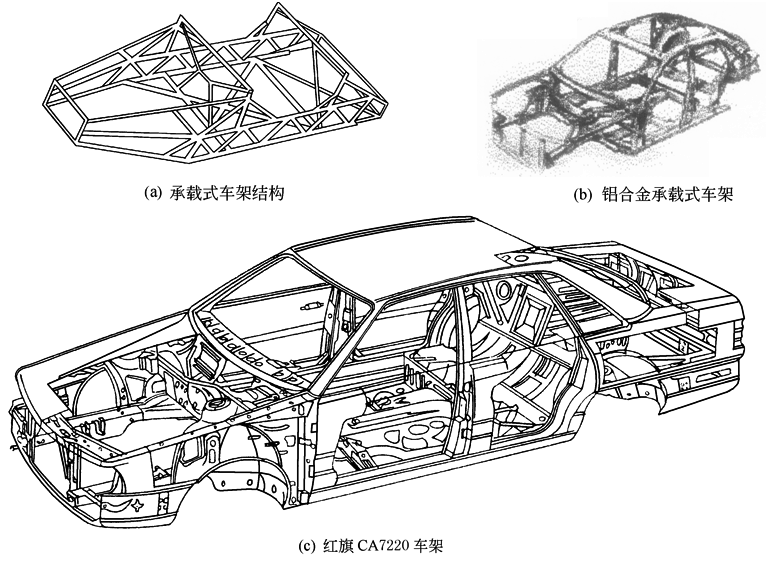 (a) 承载式车架结构

(b) 铝合金承载式车架

(c) 红旗 CA7220 车架