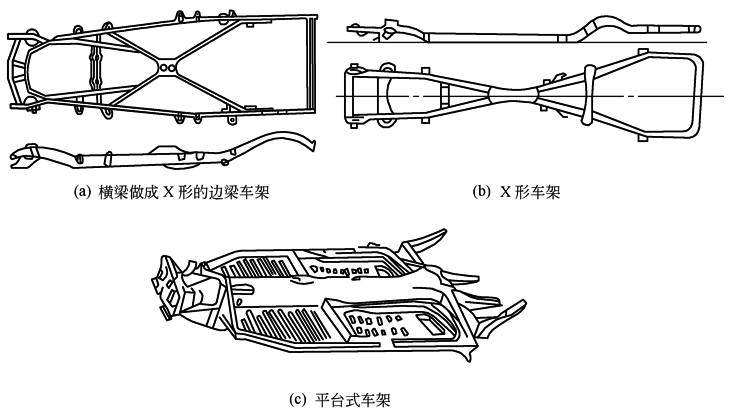 (a) 横梁做成 X 形的边梁车架

(b) X 形车架

(c) 平台式车架