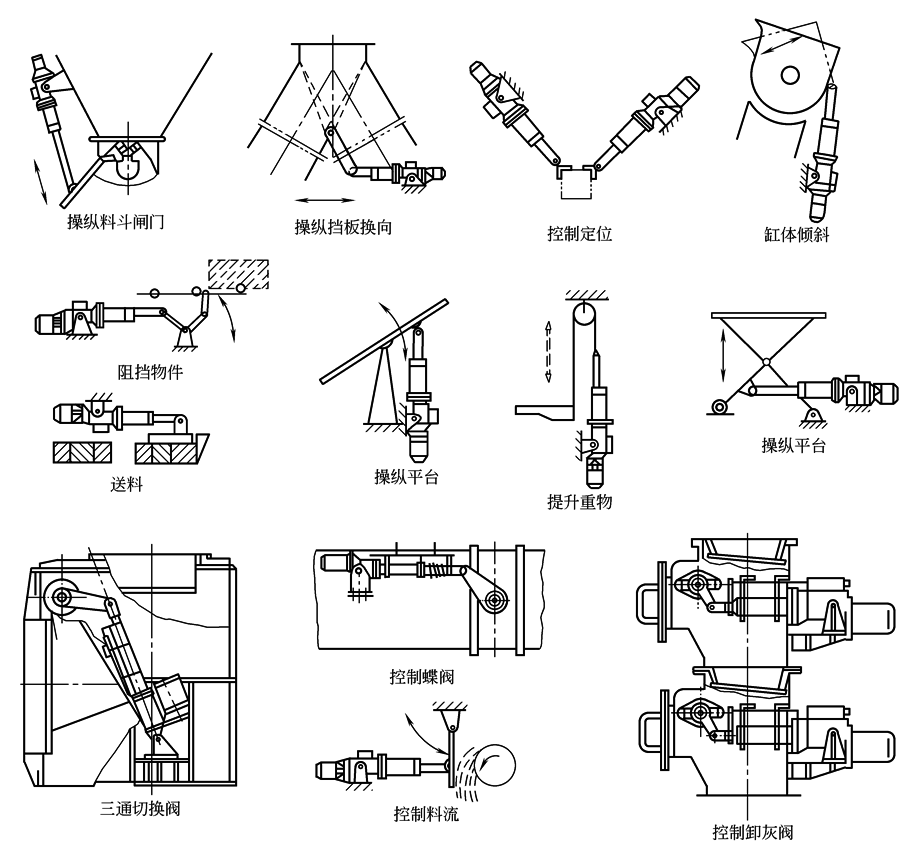 操纵料斗闸门

操纵挡板换向

控制定位

缸体倾斜

阻挡物件

送料

操纵平台

提升重物

操纵平台

三通切换阀

控制蝶阀

控制料流

控制卸灰阀