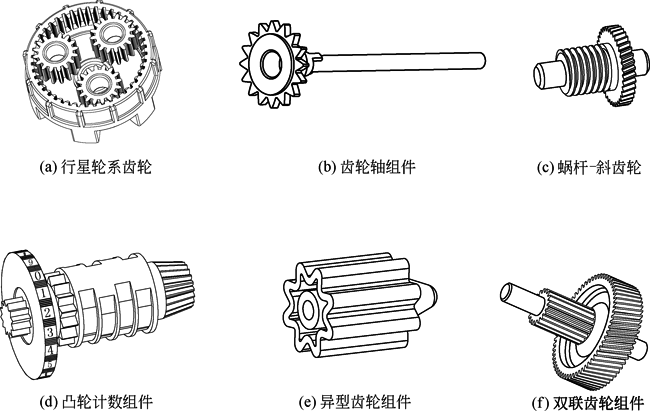 (a) 行星轮系齿轮

(b) 齿轮轴组件

(c) 蜗杆-斜齿轮

9
0
1
2
3
4
5

(d) 凸轮计数组件

(e) 异型齿轮组件

(f) 双联齿轮组件