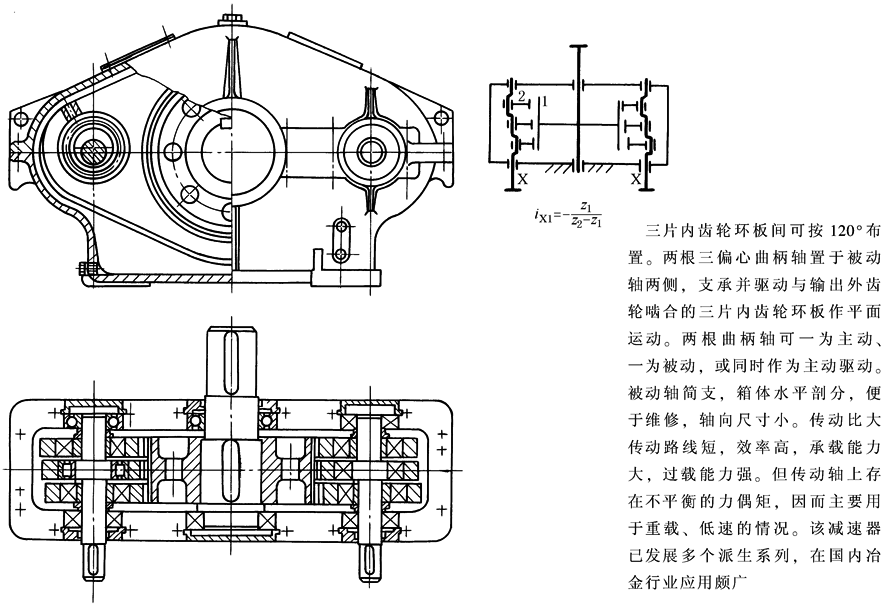 2
1
X
X
$i_{X1}=-\frac{z_1}{z_2-z_1}$

三片内齿轮环板间可按 120° 布置。两根三偏心曲柄轴置于被动轴两侧，支承并驱动与输出外齿轮啮合的三片内齿轮环板作平面运动。两根曲柄轴可一为主动、一为被动，或同时作为主动驱动。被动轴简支，箱体水平剖分，便于维修，轴向尺寸小。传动比大传动路线短，效率高，承载能力大，过载能力强。但传动轴上存在不平衡的力偶矩，因而主要用于重载、低速的情况。该减速器已发展多个派生系列，在国内冶金行业应用颇广