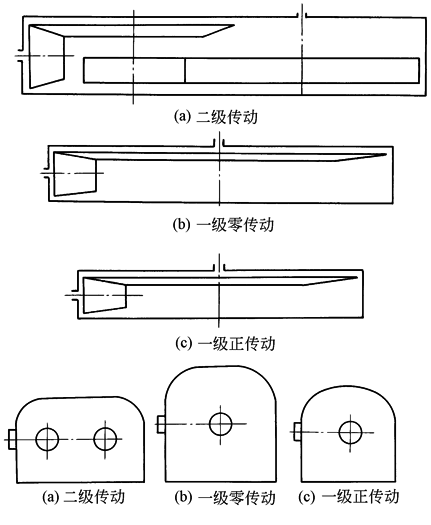 (a) 二级传动

(b) 一级零传动

(c) 一级正传动

(a) 二级传动

(b) 一级零传动

(c) 一级正传动