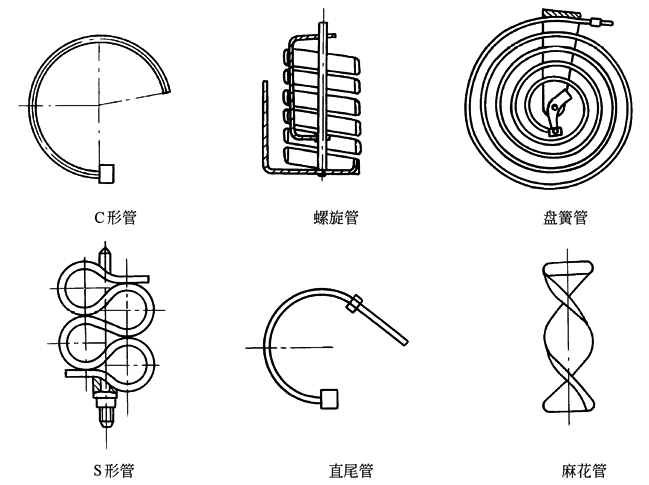 C形管

螺旋管

盘簧管

S形管

直尾管

麻花管