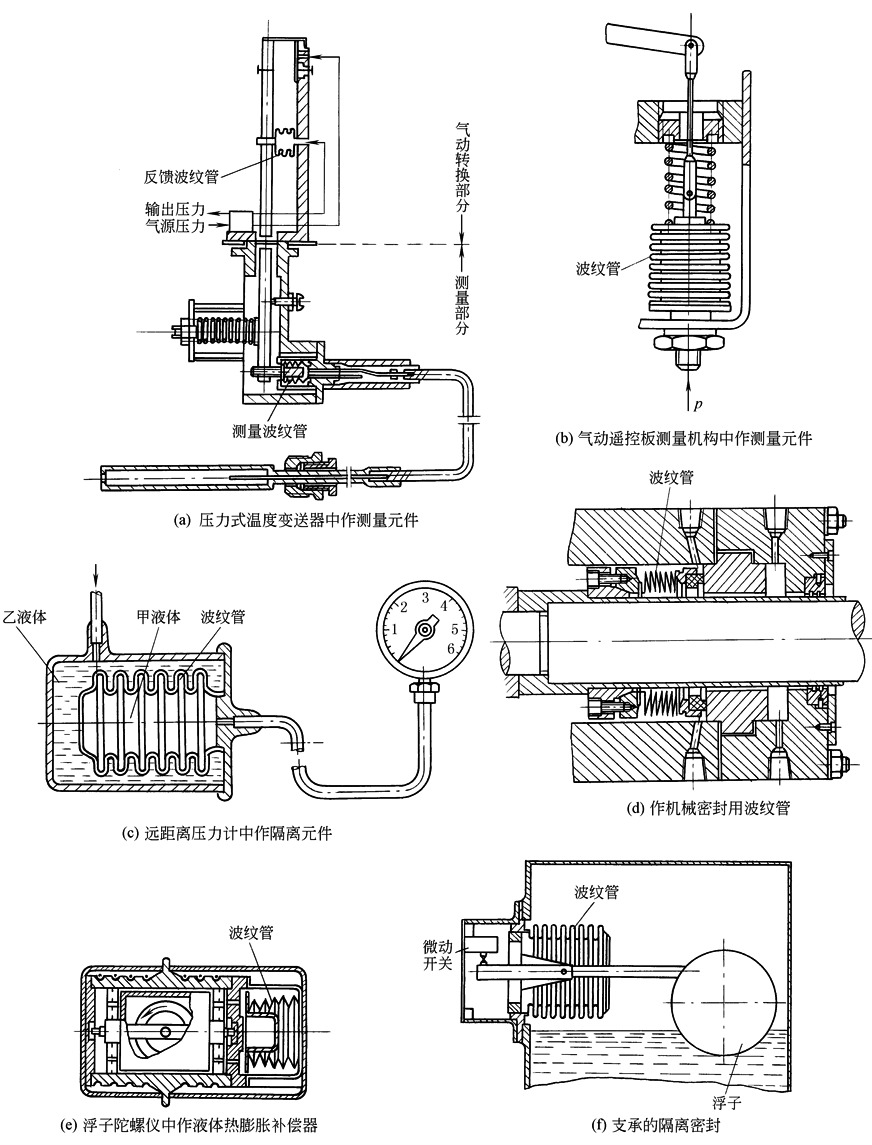 反馈波纹管
输出压力
气源压力
气动转换部分
测量部分
测量波纹管
(a) 压力式温度变送器中作测量元件

波纹管
$p$
(b) 气动遥控板测量机构中作测量元件

乙液体
甲液体
波纹管
1
2
3
4
5
6
(c) 远距离压力计中作隔离元件

波纹管
(d) 作机械密封用波纹管

波纹管
(e) 浮子陀螺仪中作液体热膨胀补偿器

波纹管
微动开关
浮子
(f) 支承的隔离密封