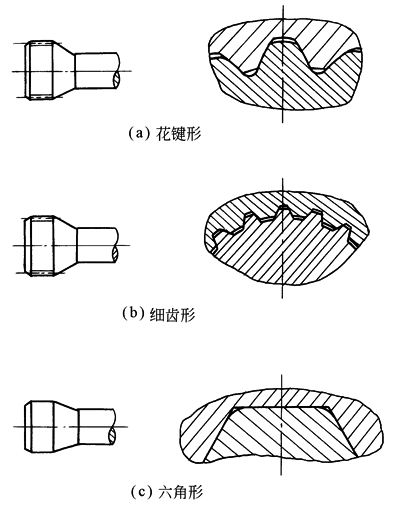 (a) 花键形

(b) 细齿形

(c) 六角形