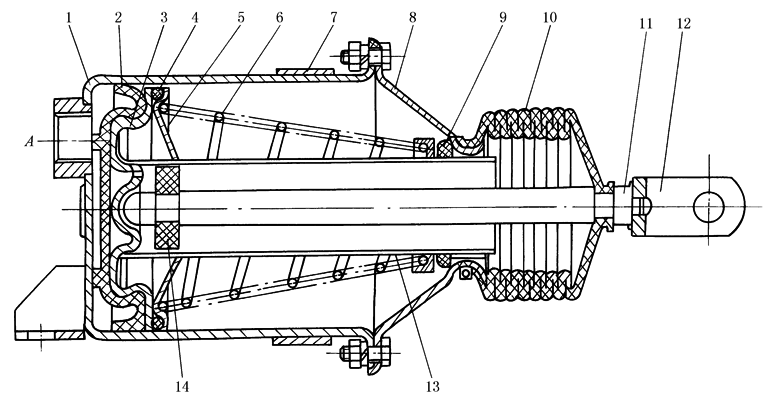 1 2 3 4 5 6 7 8 9 10 11 12

A

14 13