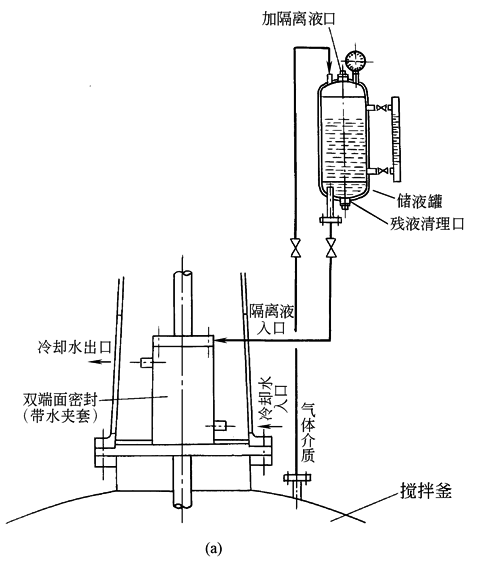 加隔离液口

储液罐

残液清理口

隔离液入口

冷却水出口

双端面密封
(带水夹套)

冷却水入口

气体介质

搅拌釜

(a)