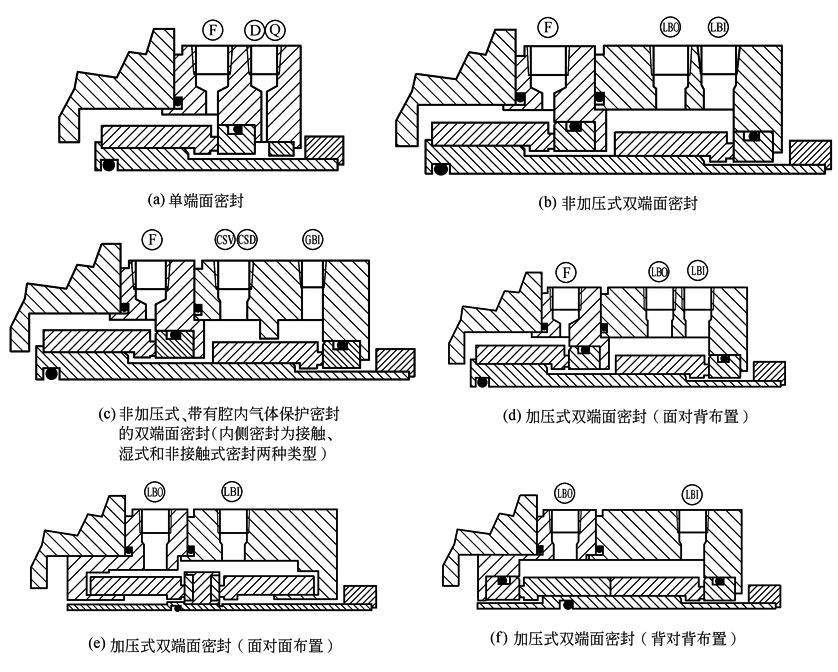 F D Q

(a) 单端面密封

F LBO LBI

(b) 非加压式双端面密封

F CSV CSD GBI

(c) 非加压式、带有腔内气体保护密封的双端面密封(内侧密封为接触、湿式和非接触式密封两种类型)

F LBO LBI

(d) 加压式双端面密封（面对背布置）

LBO LBI

(e) 加压式双端面密封（面对面布置）

LBO LBI

(f) 加压式双端面密封（背对背布置）