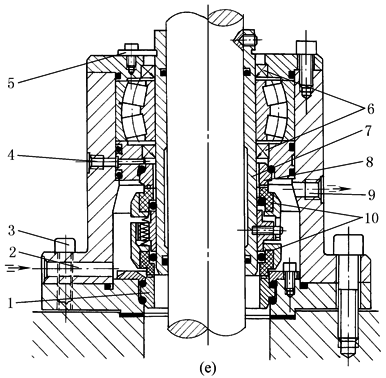 5
4
3
2
1
6
7
8
9
10
(e)