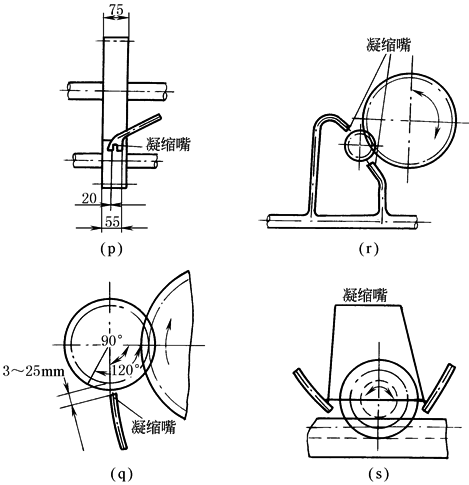 75

凝缩嘴

20

55

(p)

凝缩嘴

(r)

90°

120°

3～25mm

凝缩嘴

(q)

凝缩嘴

(s)