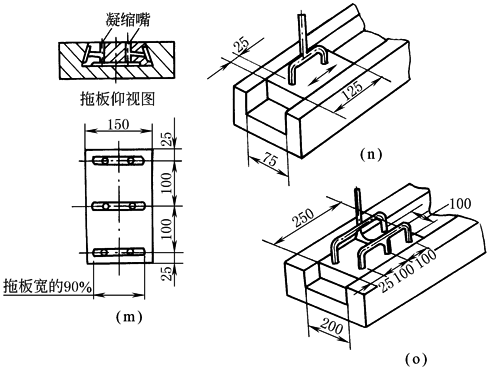 凝缩嘴

拖板仰视图

150

25

100

100

25

拖板宽的90%

(m)

25

125

75

(n)

250

100

25 100 100

200

(o)