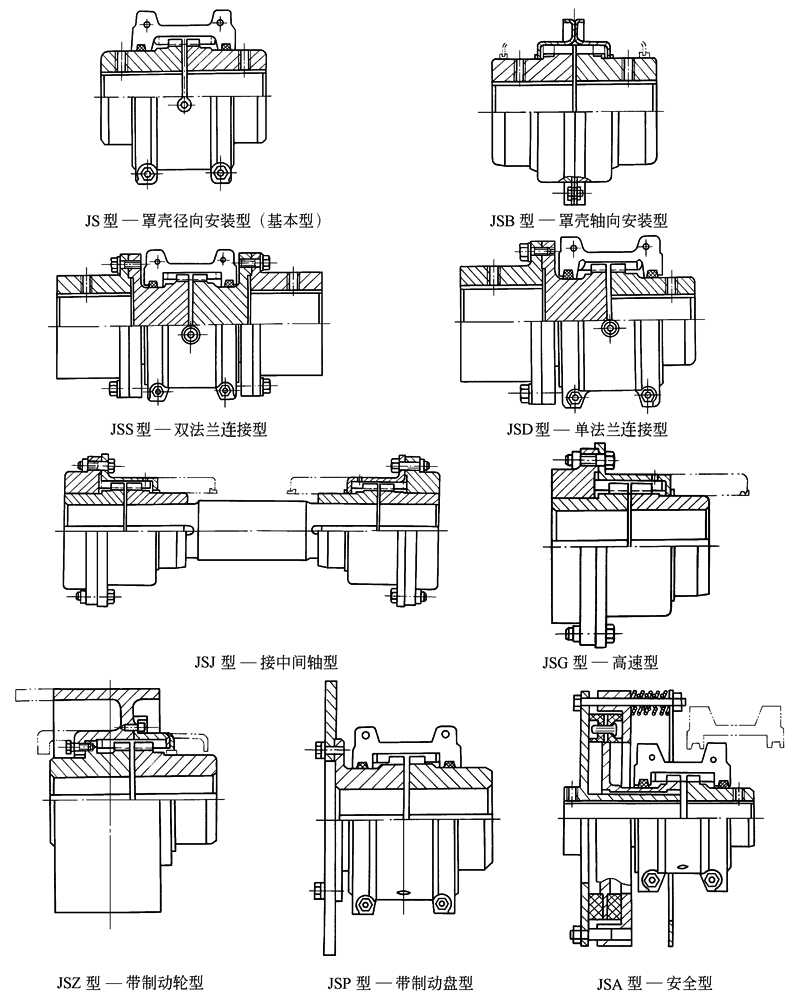 JS 型 — 罩壳径向安装型（基本型）

JSB 型 — 罩壳轴向安装型

JSS 型 — 双法兰连接型

JSD 型 — 单法兰连接型

JSJ 型 — 接中间轴型

JSG 型 — 高速型

JSZ 型 — 带制动轮型

JSP 型 — 带制动盘型

JSA 型 — 安全型