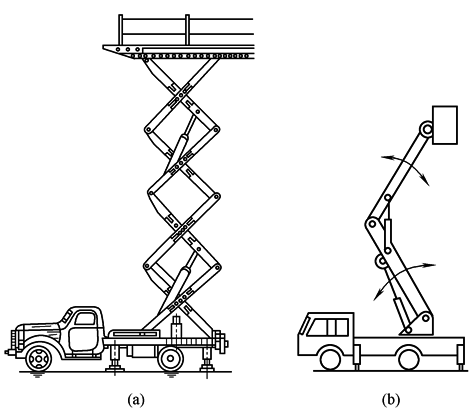 (a)

(b)