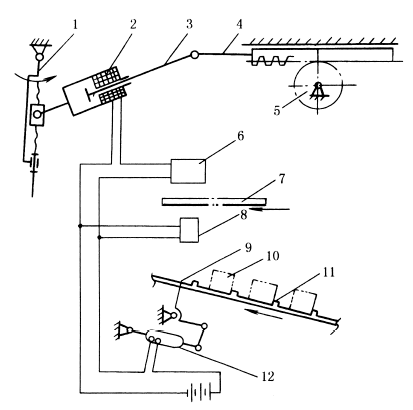 1
2
3
4
5
6
7
8
9
10
11
12