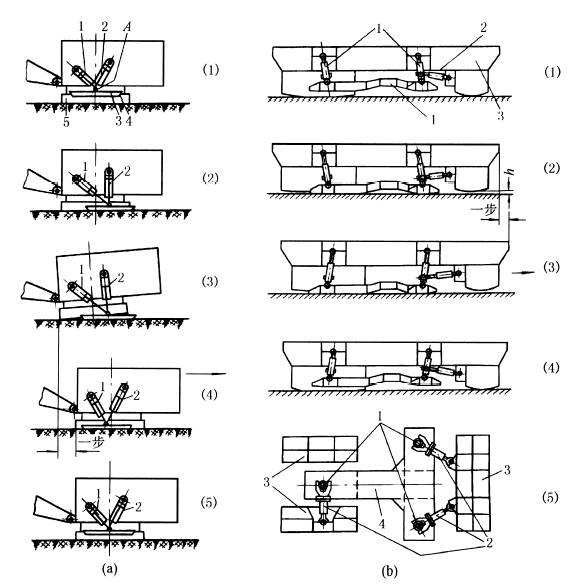 1 2 A
(1)
5 3 4
1 2
(2)
1 2
(3)
1 2
(4)
一步
1 2
(5)
(a)

1 2
(1)
1 3
h
(2)
一步
(3)
(4)
1
3 3
4
(5)
2
(b)