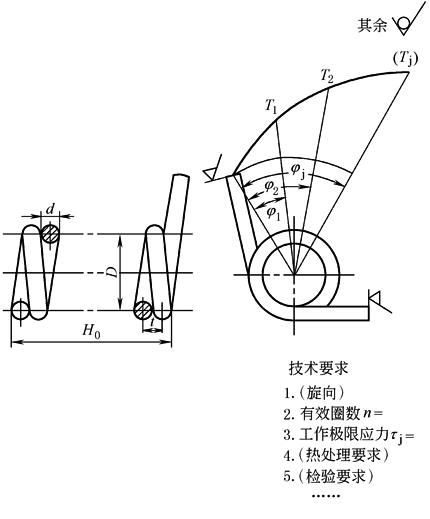 其余

$(T_j)$

$T_2$

$T_1$

$\varphi_j$

$\varphi_2$

$\varphi_1$

$d$

$D$

$t$

$H_0$

技术要求

1.（旋向）

2. 有效圈数 $n=$

3. 工作极限应力 $\tau_j=$

4.（热处理要求）

5.（检验要求）

……