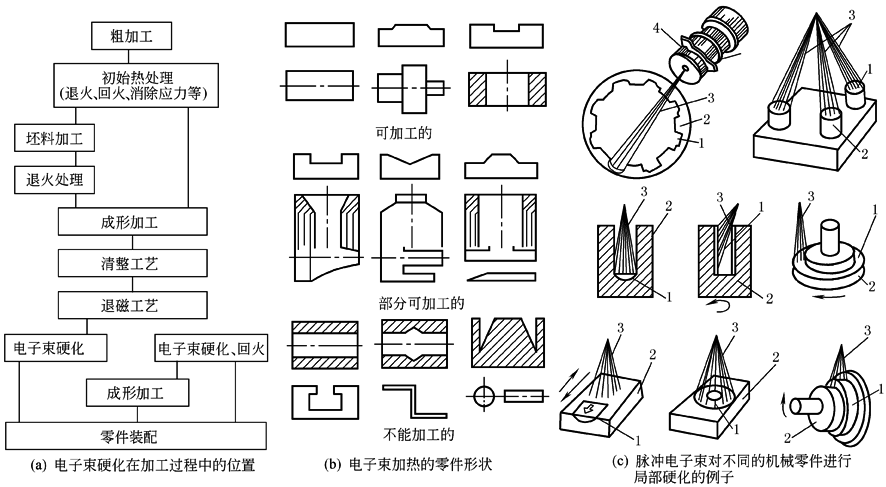 粗加工

初始热处理
(退火、回火、消除应力等)

坯料加工

退火处理

成形加工

清整工艺

退磁工艺

电子束硬化

电子束硬化、回火

成形加工

零件装配

(a) 电子束硬化在加工过程中的位置

可加工的

部分可加工的

不能加工的

(b) 电子束加热的零件形状

4
3
2
1
3
1
2
3
2
1
3
1
2
3
1
2
3
2
1
3
2
1
3
1
2

(c) 脉冲电子束对不同的机械零件进行局部硬化的例子