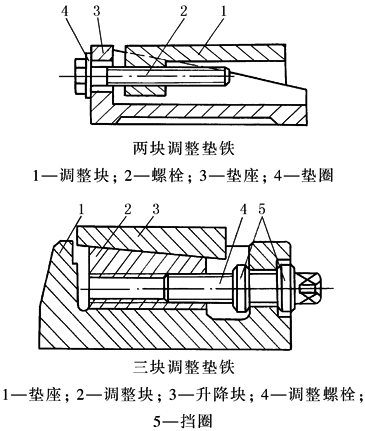 4 3 2 1

两块调整垫铁

1—调整块；2—螺栓；3—垫座；4—垫圈

1 2 3 4 5

三块调整垫铁

1—垫座；2—调整块；3—升降块；4—调整螺栓；5—挡圈